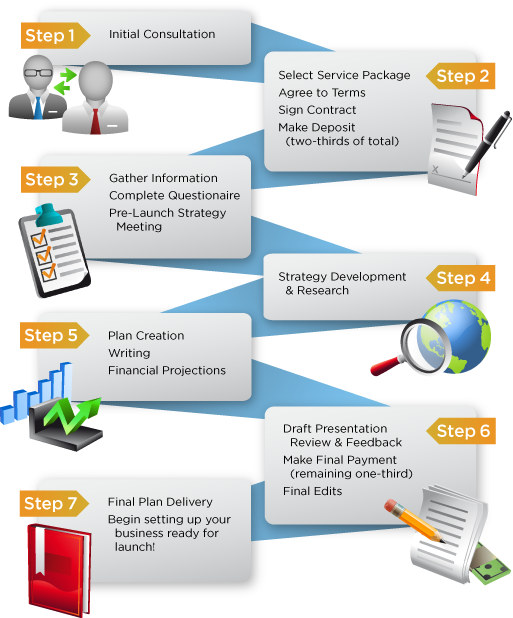 Step 1
Initial Consultation

Step 2
Select Service Package
Agree to Terms
Sign Contract
Make Deposit (two-thirds of total)

Step 3
Gather Information
Complete Questionaire
Pre-Launch Strategy Meeting

Step 4
Strategy Development & Research

Step 5
Plan Creation
Writing
Financial Projections

Step 6
Draft Presentation Review & Feedback
Make Final Payment (remaining one-third)
Final Edits

Step 7
Final Plan Delivery
Begin setting up your business ready for launch!